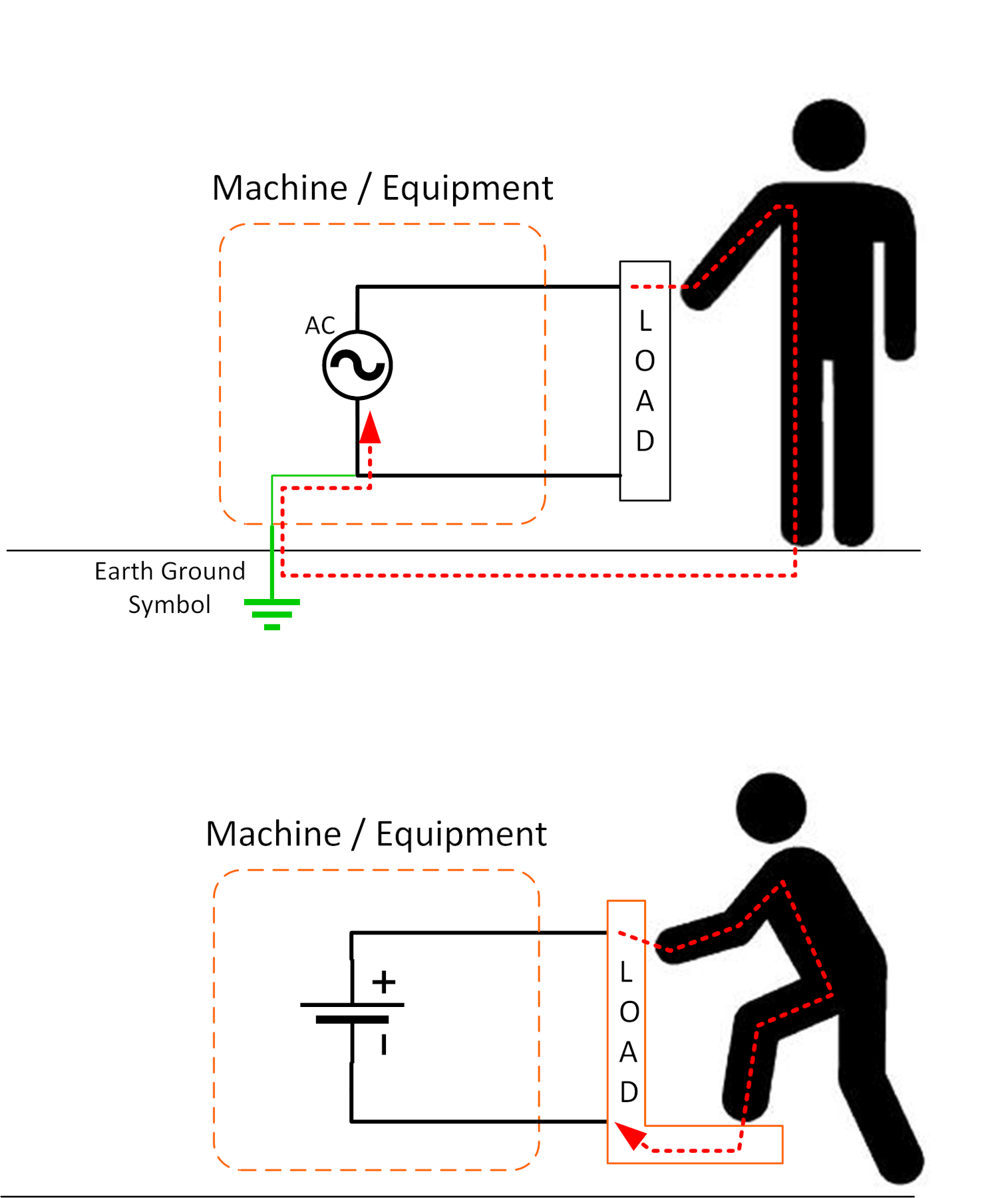 Machine / Equipment

AC

L
O
A
D

Earth Ground
Symbol

Machine / Equipment

+
-

L
O
A
D