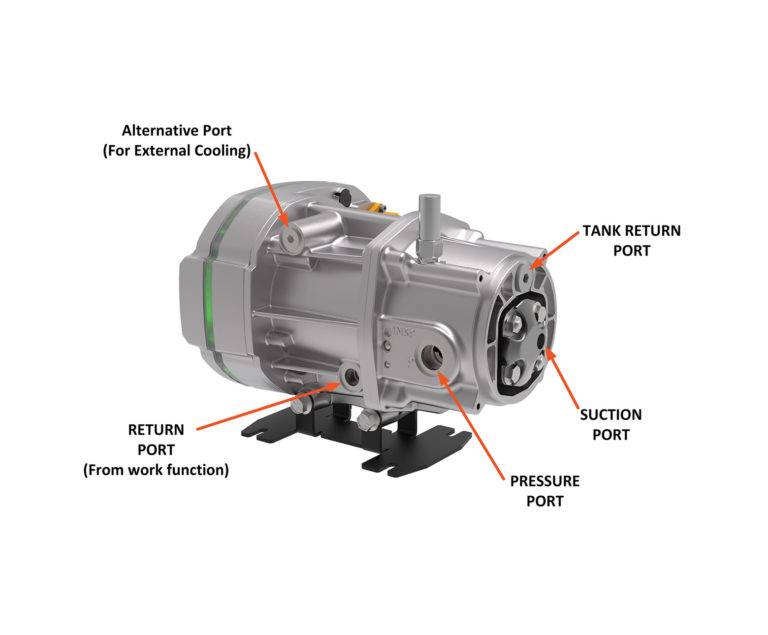 Alternative Port
(For External Cooling)

TANK RETURN
PORT

SUCTION
PORT

RETURN
PORT
(From work function)

PRESSURE
PORT